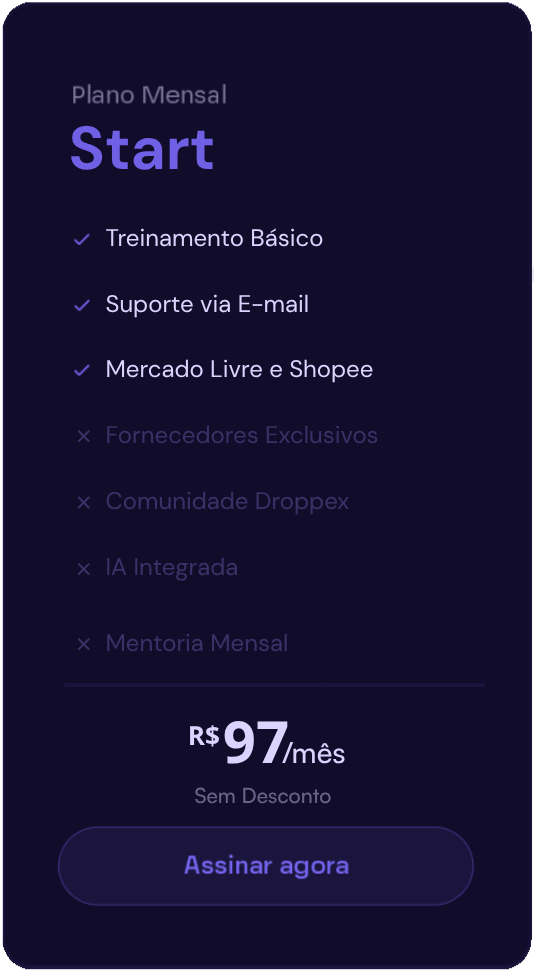 Plano Mensal
Start

✓ Treinamento Básico
✓ Suporte via E-mail
✓ Mercado Livre e Shopee
× Fornecedores Exclusivos
× Comunidade Droppex
× IA Integrada
× Mentoria Mensal

R$97/mês
Sem Desconto

Assinar agora